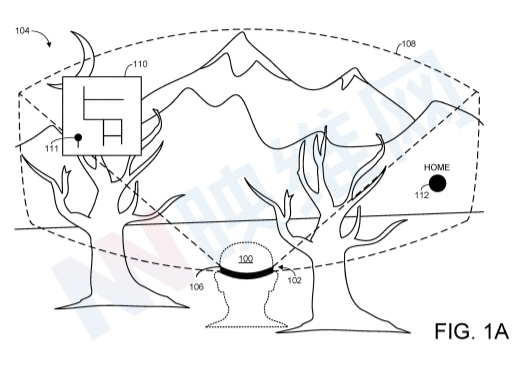 104

108

110

111

HOME

112

100

106

102

FIG. 1A

映维网