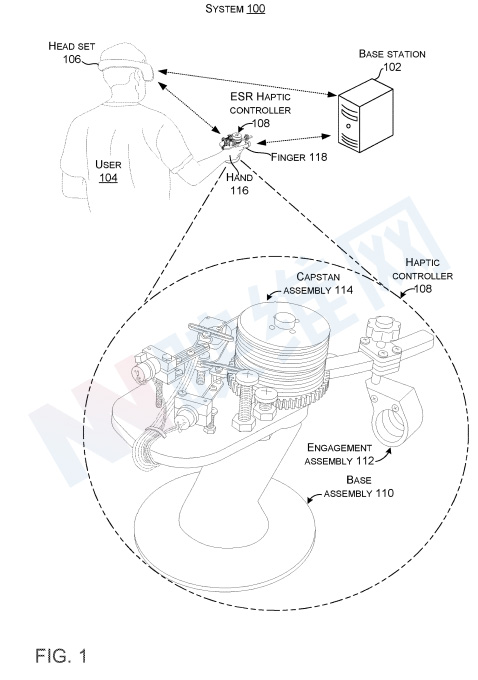 SYSTEM 100

HEAD SET 106

BASE STATION 102

ESR HAPTIC CONTROLLER 108

USER 104

FINGER 118

HAND 116

HAPTIC CONTROLLER 108

CAPSTAN ASSEMBLY 114

ENGAGEMENT ASSEMBLY 112

BASE ASSEMBLY 110

FIG. 1