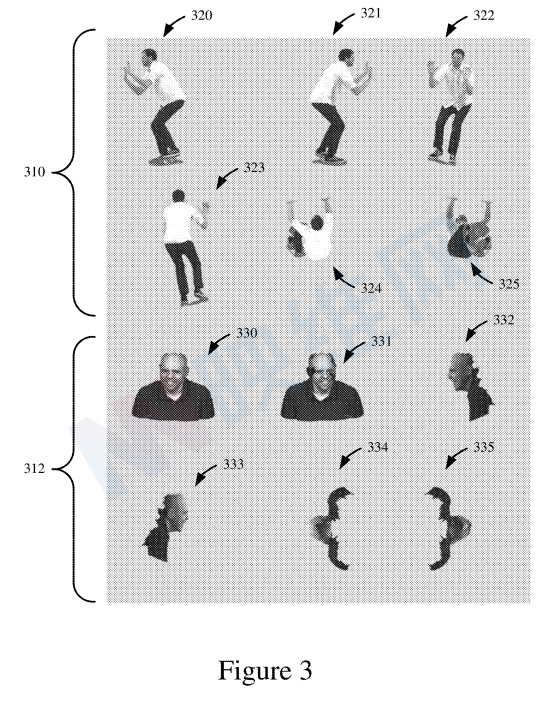 320

321

322

310

323

324

325

330

331

332

312

333

334

335

Figure 3