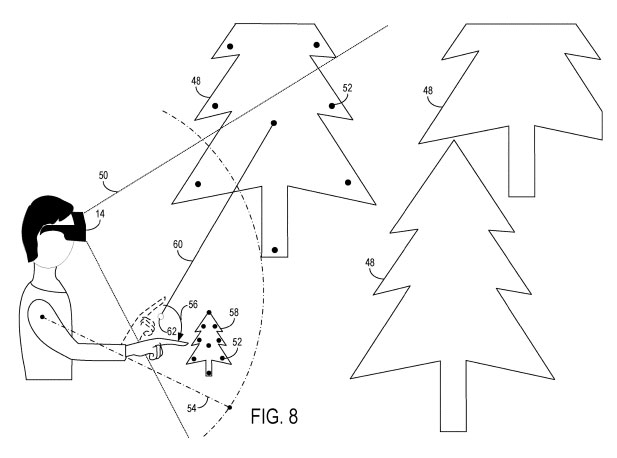 48
52
48
50
14
60
48
56
58
62
52
54
FIG. 8