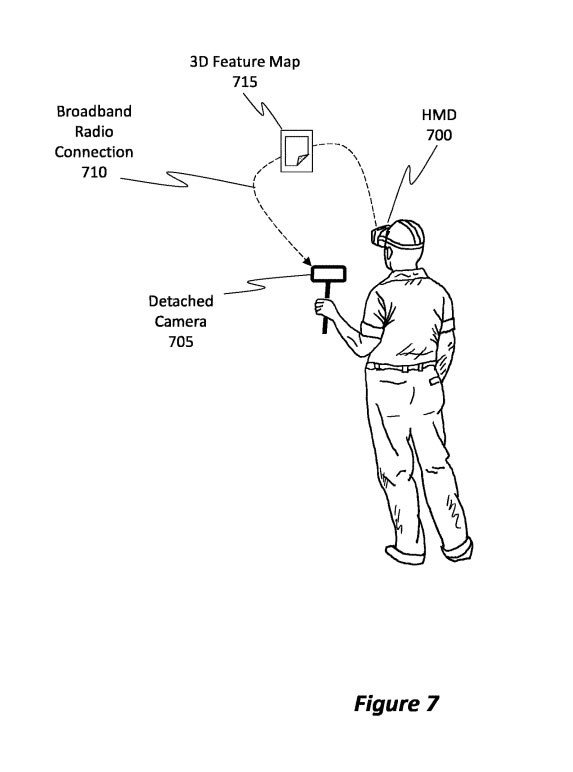 3D Feature Map
715

Broadband
Radio
Connection
710

HMD
700

Detached
Camera
705

Figure 7