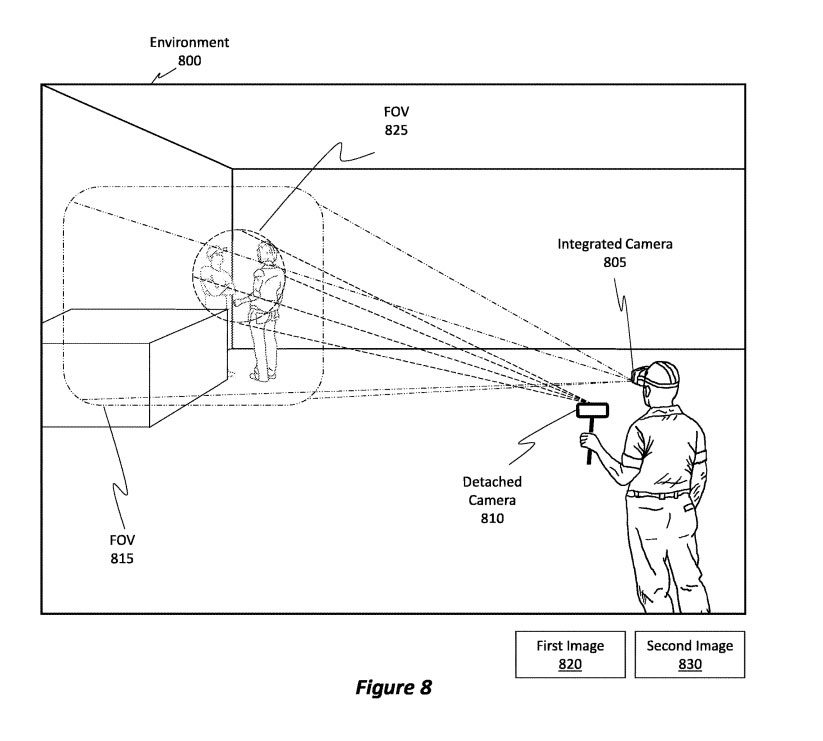 Environment
800

FOV
825

Integrated Camera
805

Detached
Camera
810

FOV
815

First Image
820

Second Image
830

Figure 8