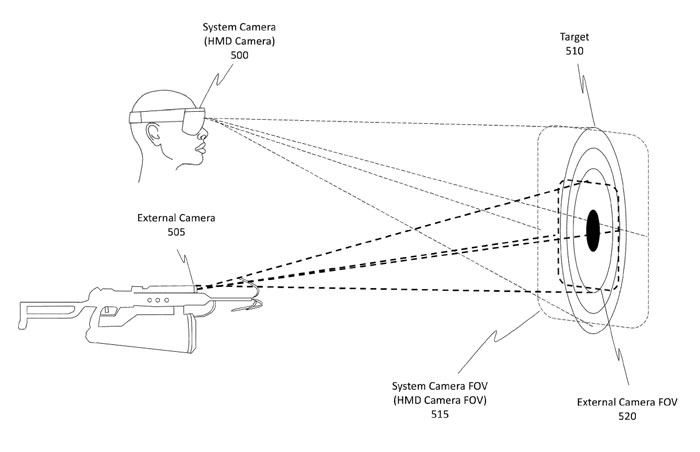 System Camera
(HMD Camera)
500

Target
510

External Camera
505

System Camera FOV
(HMD Camera FOV)
515

External Camera FOV
520