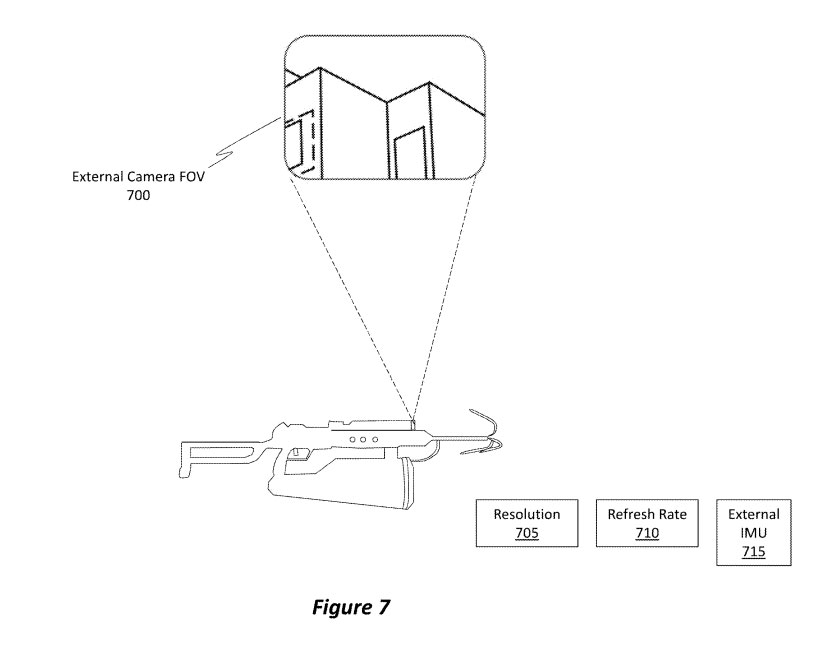 External Camera FOV
700

Resolution
705

Refresh Rate
710

External
IMU
715

Figure 7