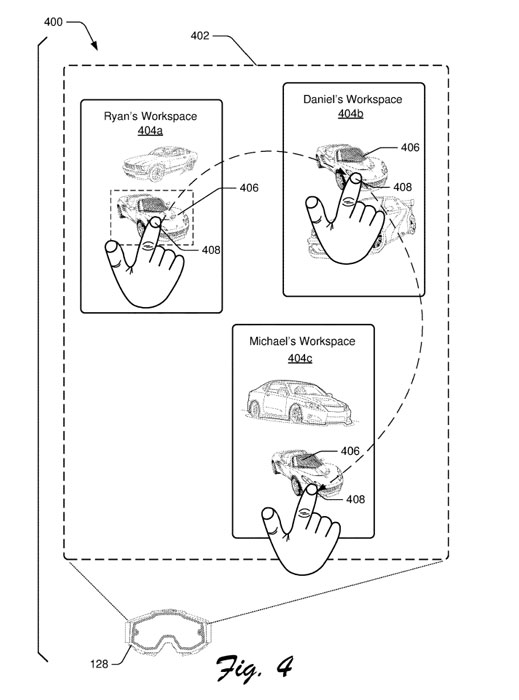 400

402

Ryan's Workspace
404a

406

408

Daniel's Workspace
404b

406

408

Michael's Workspace
404c

406

408

128

Fig. 4