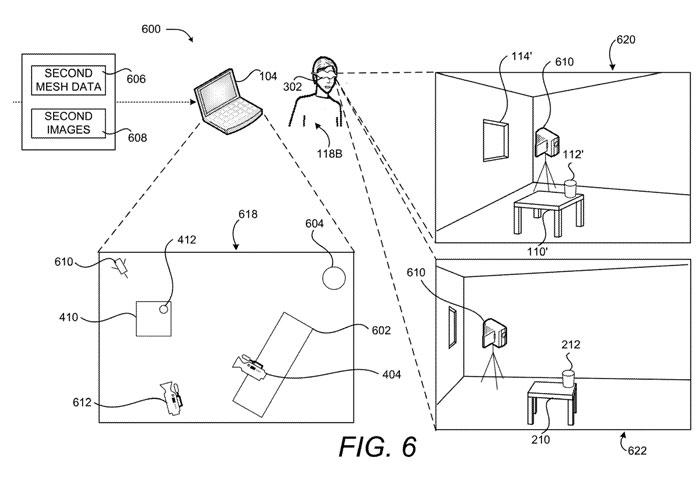 600

SECOND MESH DATA

606

SECOND IMAGES

608

104

302

118B

620

114'

610

112'

110'

618

412

604

610

410

602

404

612

610

212

210

622

FIG. 6