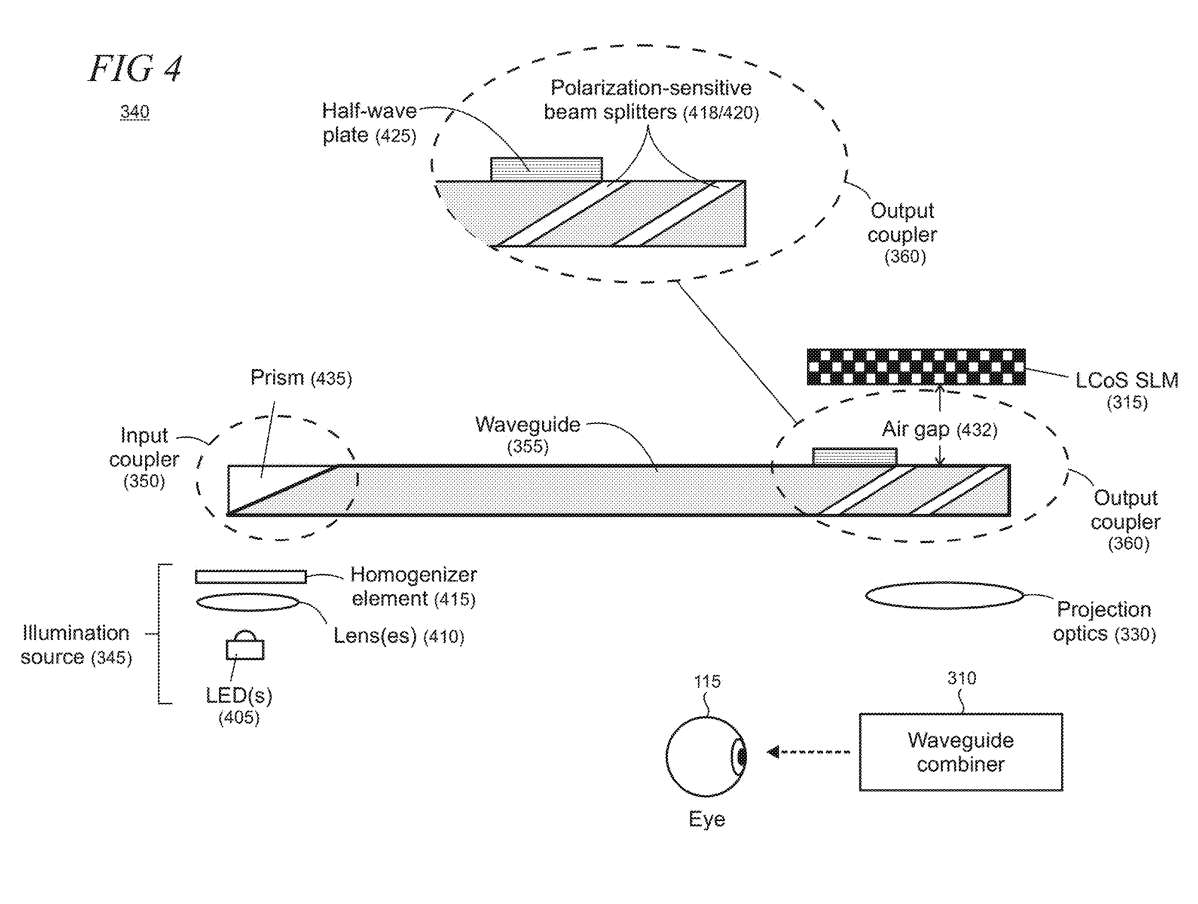 FIG 4

340

Half-wave plate (425)

Polarization-sensitive beam splitters (418/420)

Output coupler (360)

LCoS SLM (315)

Prism (435)

Input coupler (350)

Waveguide (355)

Air gap (432)

Output coupler (360)

Homogenizer element (415)

Lens(es) (410)

Illumination source (345)

LED(s) (405)

Projection optics (330)

115

310

Waveguide combiner

Eye